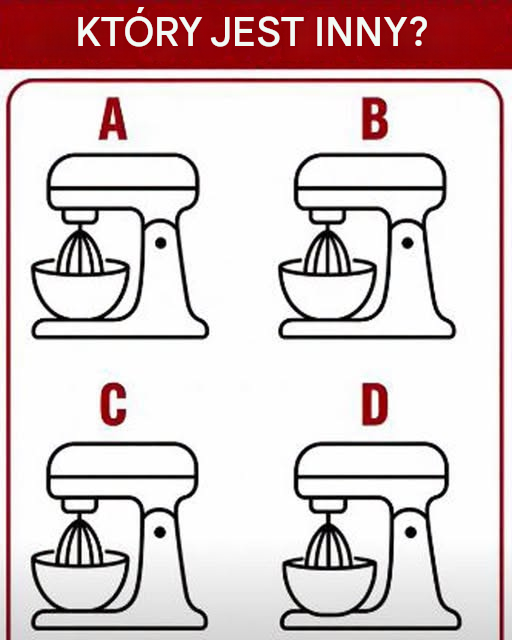 KTÓRY JEST INNY?

A

B

C

D